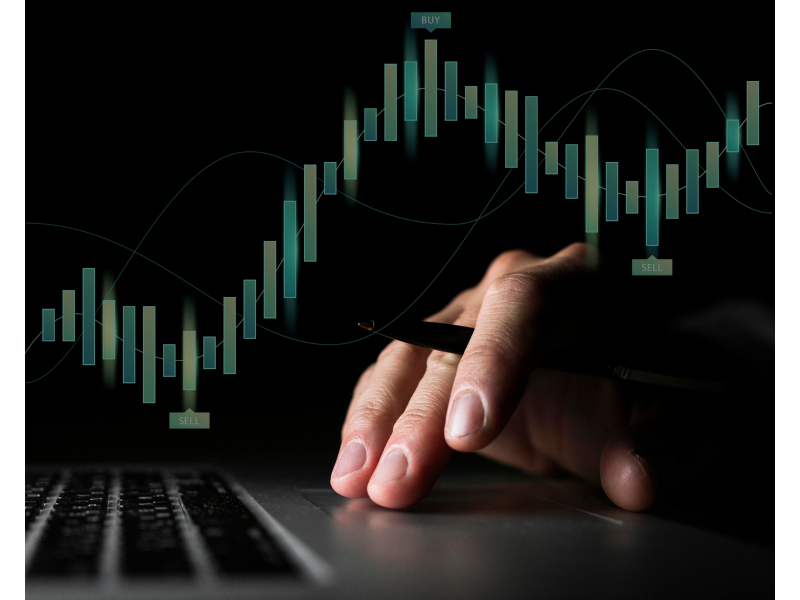 BUY

SELL

SELL