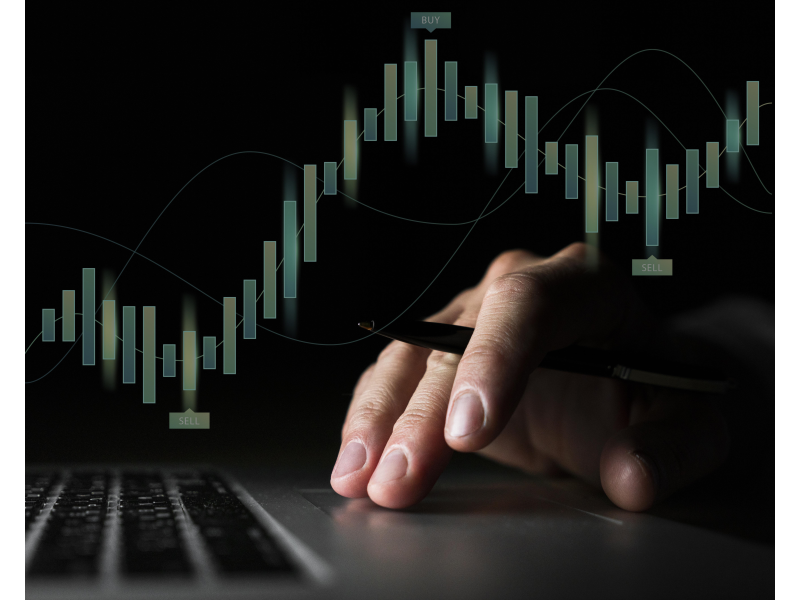 BUY
SELL
SELL