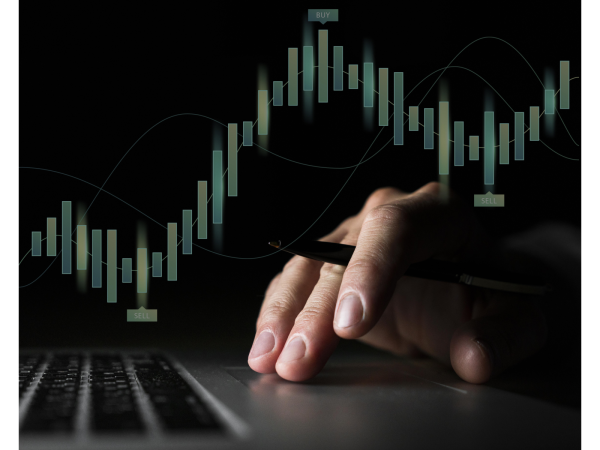 BUY
SELL
SELL