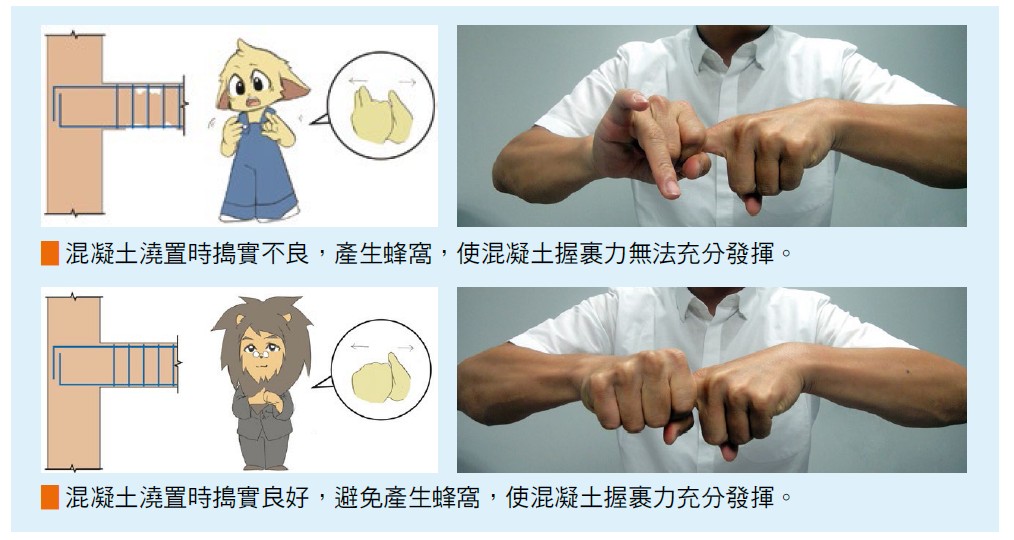 混凝土澆置時搗實不良，產生蜂窩，使混凝土握裹力無法充分發揮。

混凝土澆置時搗實良好，避免產生蜂窩，使混凝土握裹力充分發揮。