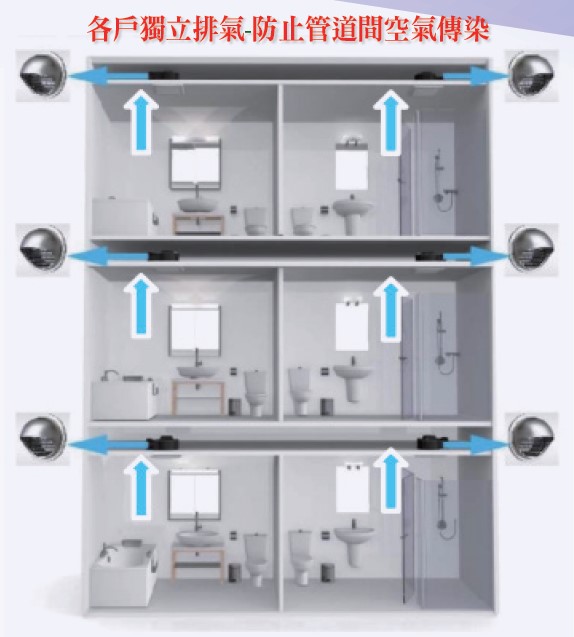 各戶獨立排氣-防止管道間空氣傳染